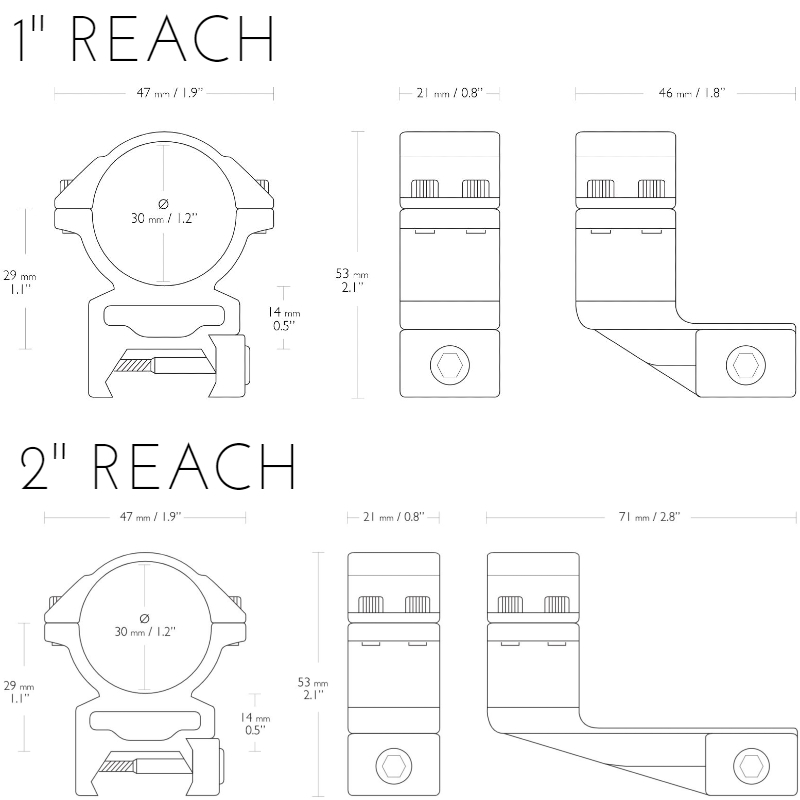 1" REACH

47 mm / 1.9"

21 mm / 0.8"

46 mm / 1.8"

Ø
30 mm / 1.2"

29 mm
1.1"

14 mm
0.5"

53 mm
2.1"

2" REACH

47 mm / 1.9"

21 mm / 0.8"

71 mm / 2.8"

Ø
30 mm / 1.2"

29 mm
1.1"

14 mm
0.5"

53 mm
2.1"